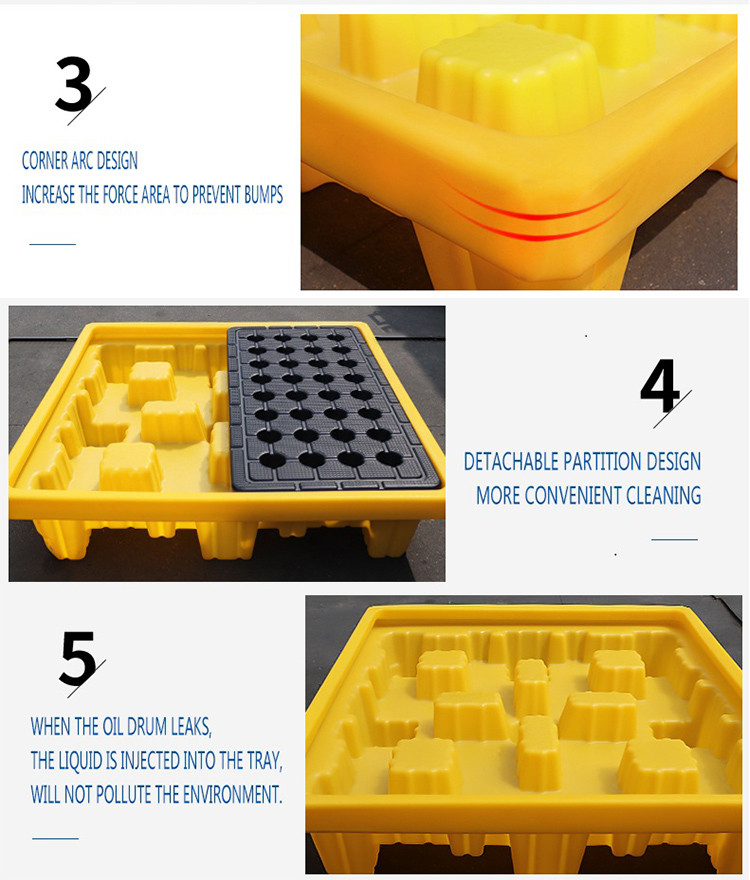 3

CORNER ARC DESIGN
INCREASE THE FORCE AREA TO PREVENT BUMPS

4

DETACHABLE PARTITION DESIGN
MORE CONVENIENT CLEANING

5

WHEN THE OIL DRUM LEAKS,
THE LIQUID IS INJECTED INTO THE TRAY,
WILL NOT POLLUTE THE ENVIRONMENT.